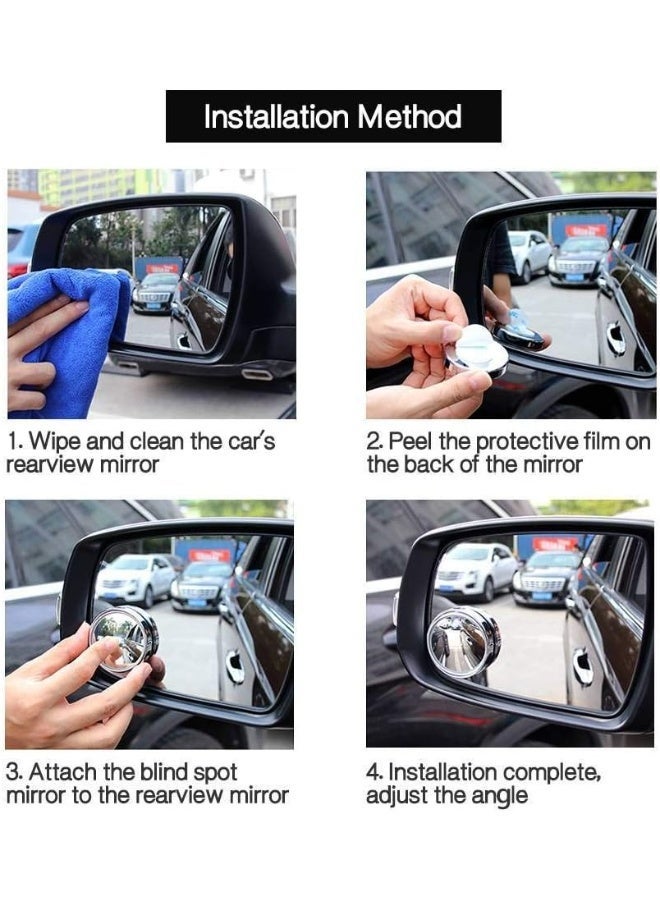 Installation Method

1. Wipe and clean the car's rearview mirror

2. Peel the protective film on the back of the mirror

3. Attach the blind spot mirror to the rearview mirror

4. Installation complete, adjust the angle